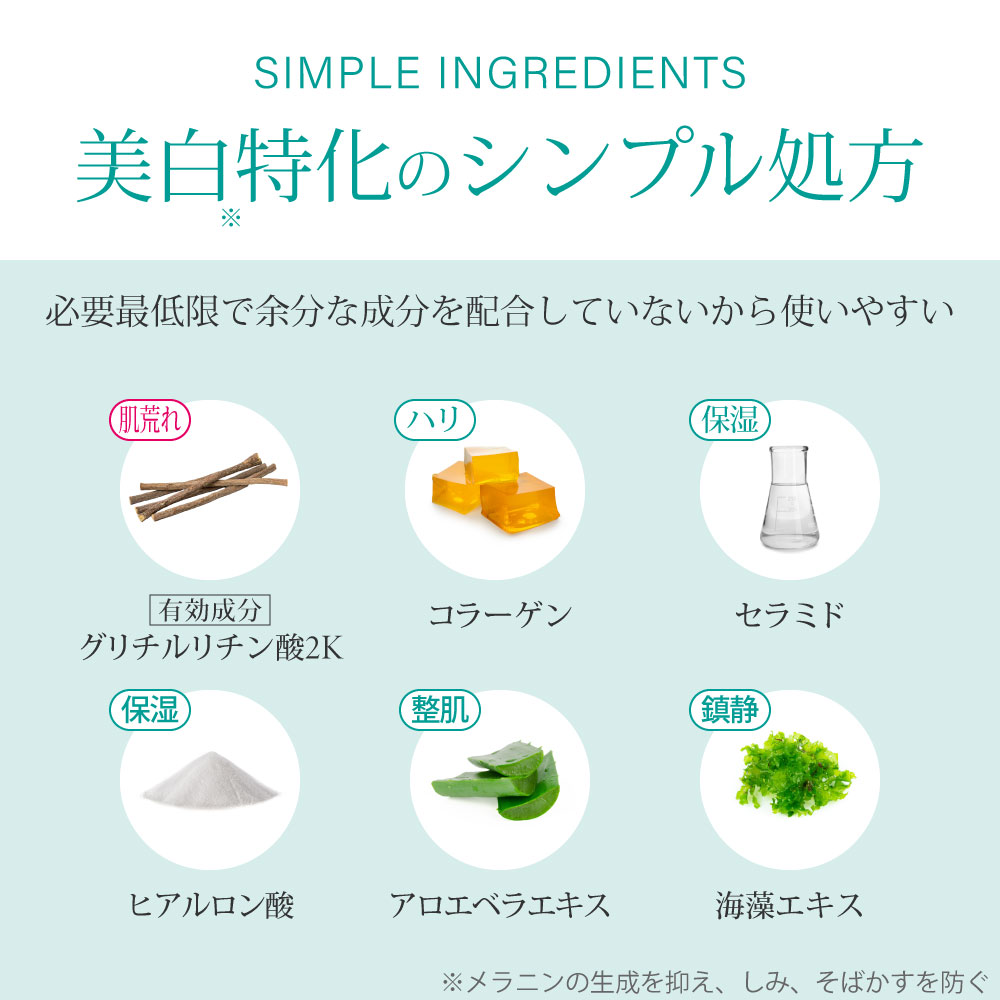 SIMPLE INGREDIENTS

美白※特化のシンプル処方

必要最低限で余分な成分を配合していないから使いやすい

肌荒れ
有効成分
グリチルリチン酸2K

ハリ
コラーゲン

保湿
セラミド

保湿
ヒアルロン酸

整肌
アロエベラエキス

鎮静
海藻エキス

※メラニンの生成を抑え、しみ、そばかすを防ぐ